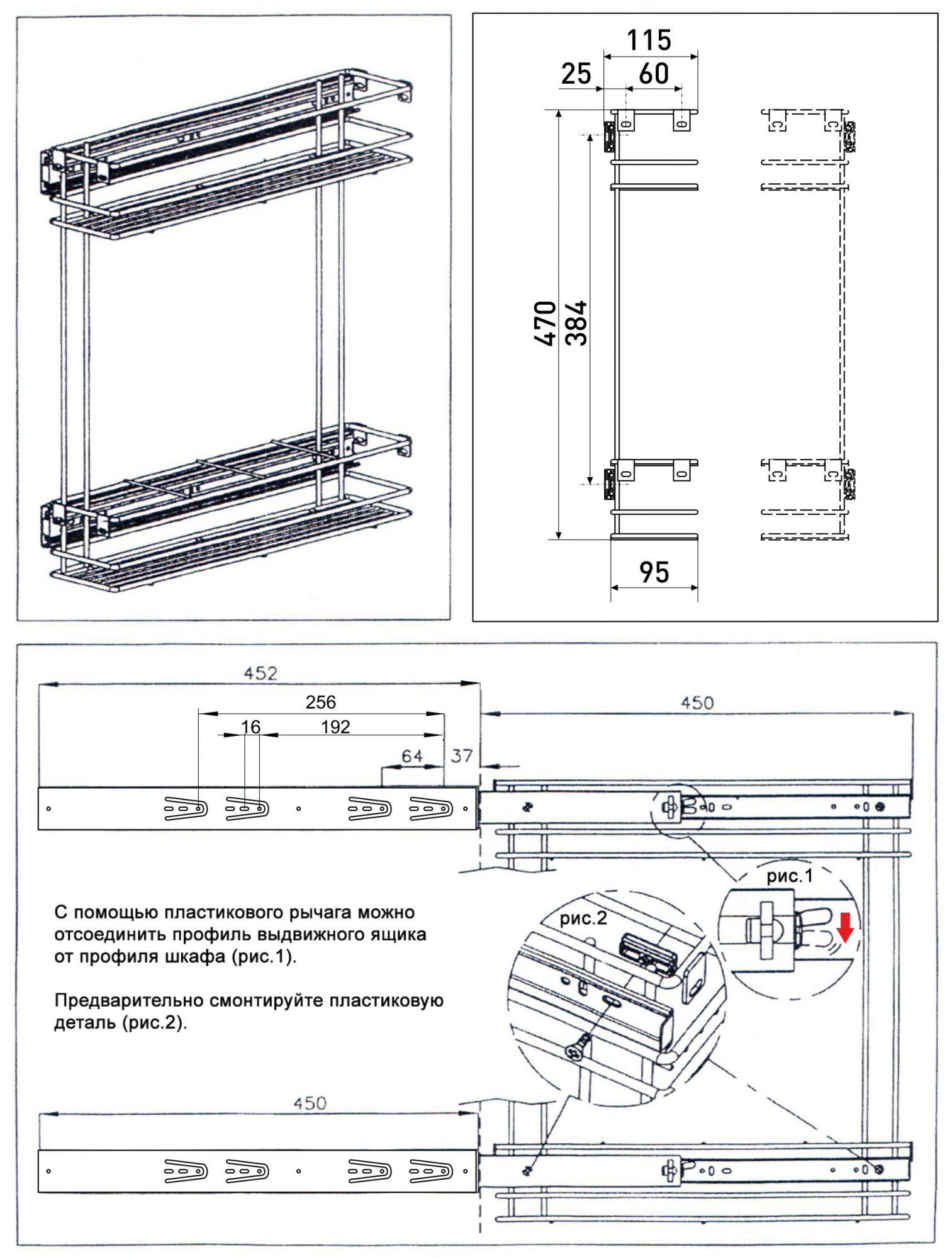 115
25
60
470
384
95

452
256
16
192
64
37
450

рис.1
рис.2

С помощью пластикового рычага можно отсоединить профиль выдвижного ящика от профиля шкафа (рис.1).

Предварительно смонтируйте пластиковую деталь (рис.2).

450