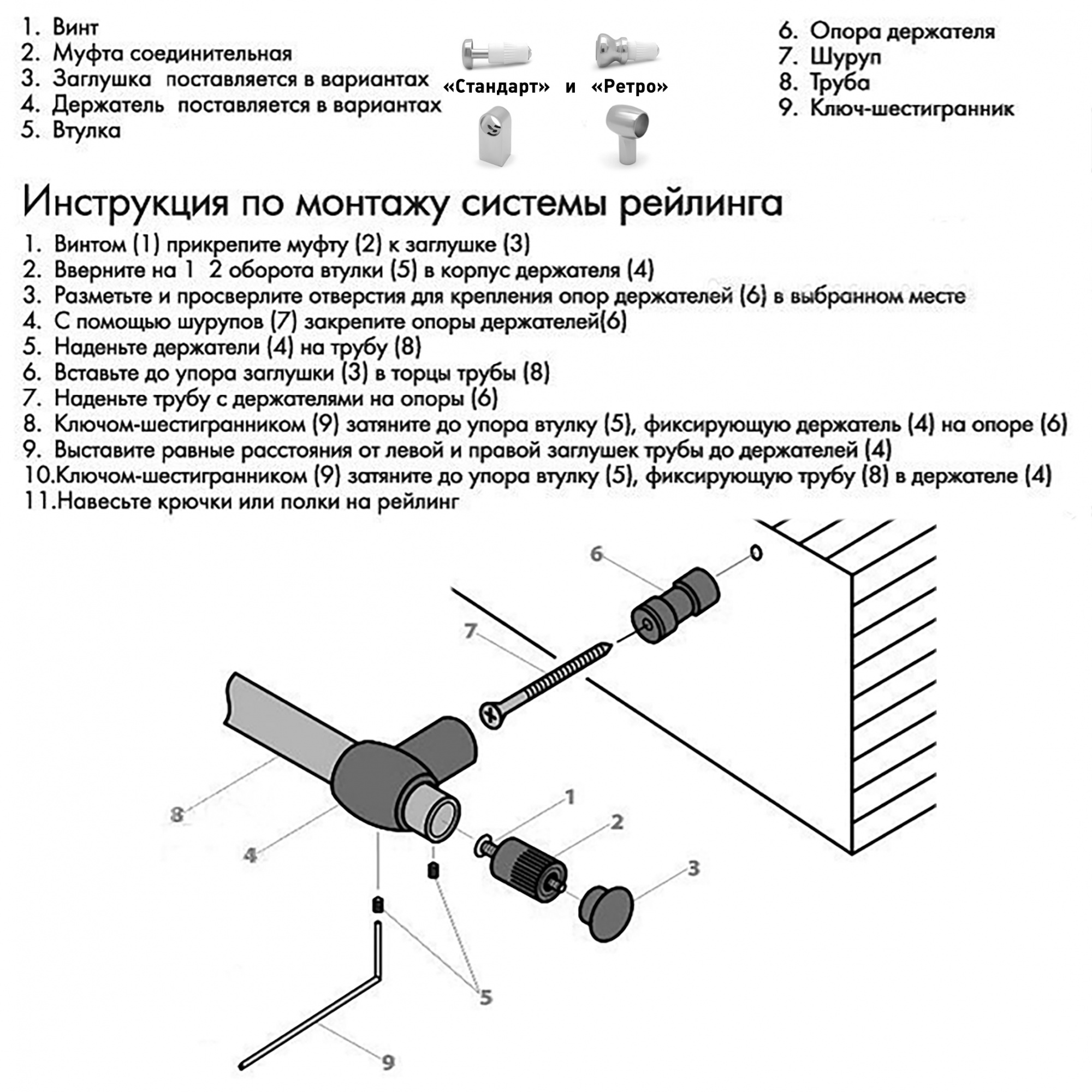 1. Винт
2. Муфта соединительная
3. Заглушка поставляется в вариантах
4. Держатель поставляется в вариантах
5. Втулка

«Стандарт» и «Ретро»

6. Опора держателя
7. Шуруп
8. Труба
9. Ключ-шестигранник

Инструкция по монтажу системы рейлинга

1. Винтом (1) прикрепите муфту (2) к заглушке (3)
2. Вверните на 1 2 оборота втулки (5) в корпус держателя (4)
3. Разметьте и просверлите отверстия для крепления опор держателей (6) в выбранном месте
4. С помощью шурупов (7) закрепите опоры держателей(6)
5. Наденьте держатели (4) на трубу (8)
6. Вставьте до упора заглушки (3) в торцы трубы (8)
7. Наденьте трубу с держателями на опоры (6)
8. Ключом-шестигранником (9) затяните до упора втулку (5), фиксирующую держатель (4) на опоре (6)
9. Выставите равные расстояния от левой и правой заглушек трубы до держателей (4)
10.Ключом-шестигранником (9) затяните до упора втулку (5), фиксирующую трубу (8) в держателе (4)
11.Навесьте крючки или полки на рейлинг

6
7
8
4
1
2
3
5
9