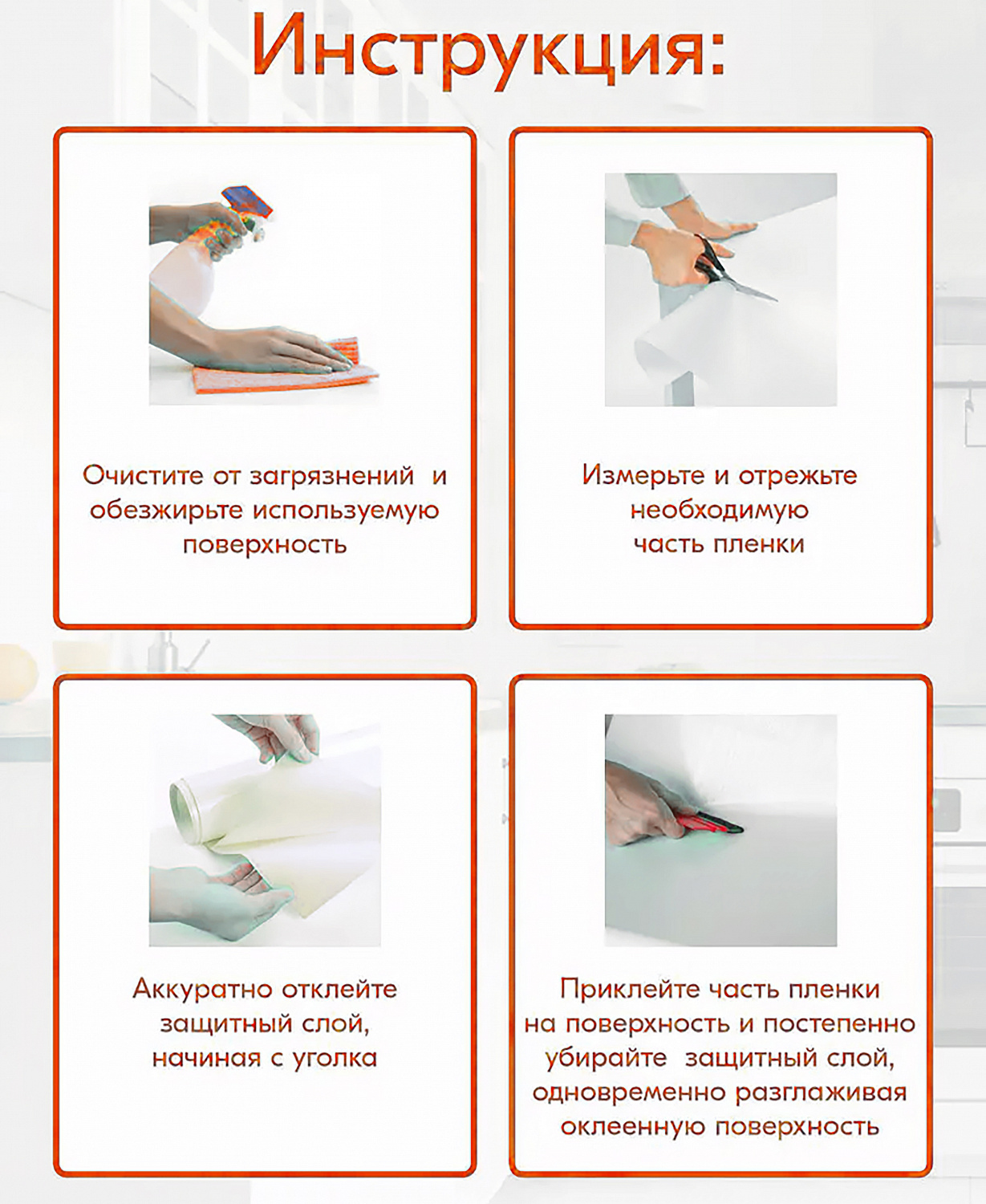 Инструкция:

Очистите от загрязнений и обезжирьте используемую поверхность

Измерьте и отрежьте необходимую часть пленки

Аккуратно отклейте защитный слой, начиная с уголка

Приклейте часть пленки на поверхность и постепенно убирайте защитный слой, одновременно разглаживая оклеенную поверхность