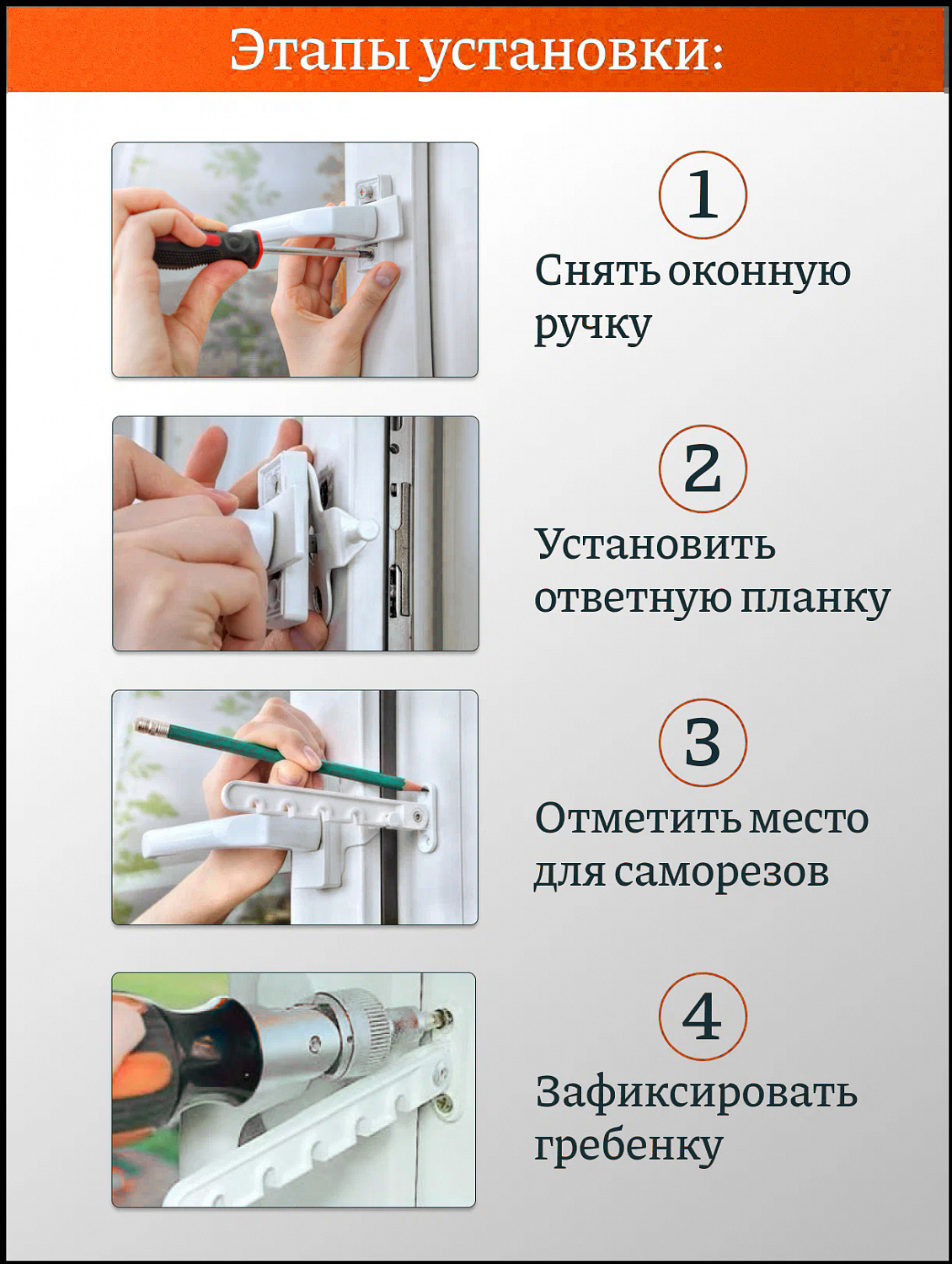 Этапы установки:

1

Снять оконную ручку

2

Установить ответную планку

3

Отметить место для саморезов

4

Зафиксировать гребенку