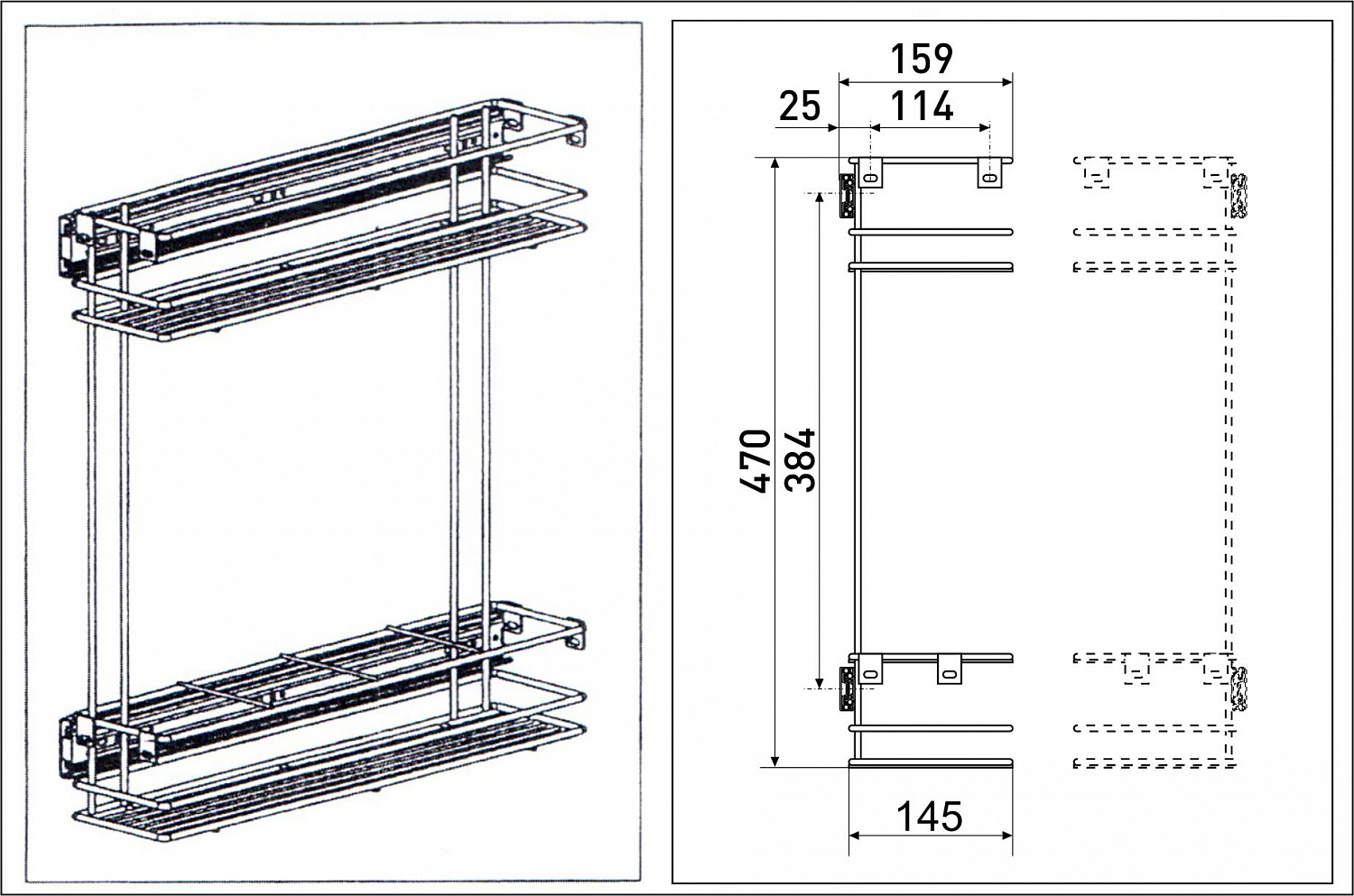 159
25
114
470
384
145