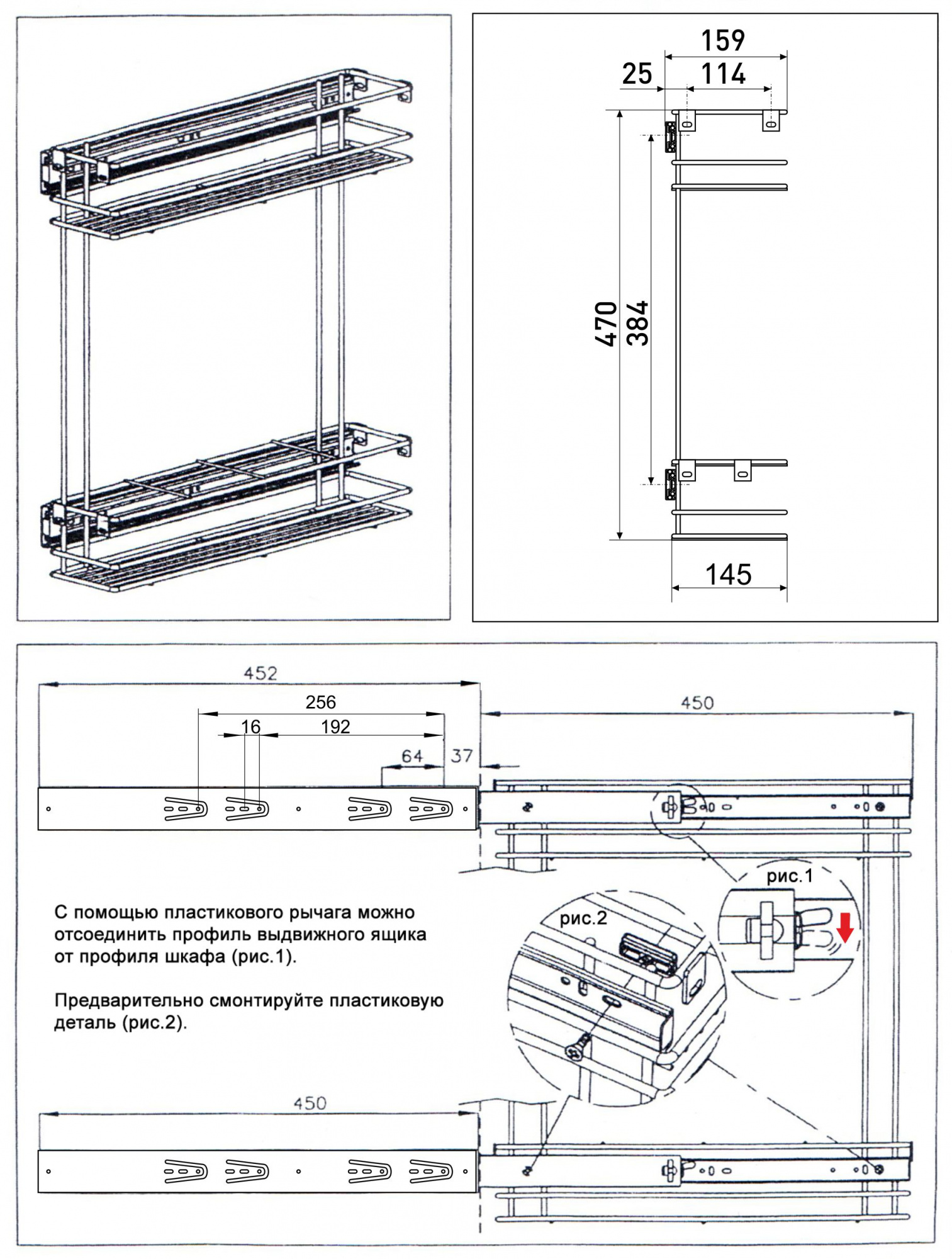 159
25
114
470
384
145

452
256
16
192
64
37
450

рис.1
рис.2

С помощью пластикового рычага можно отсоединить профиль выдвижного ящика от профиля шкафа (рис.1).

Предварительно смонтируйте пластиковую деталь (рис.2).

450