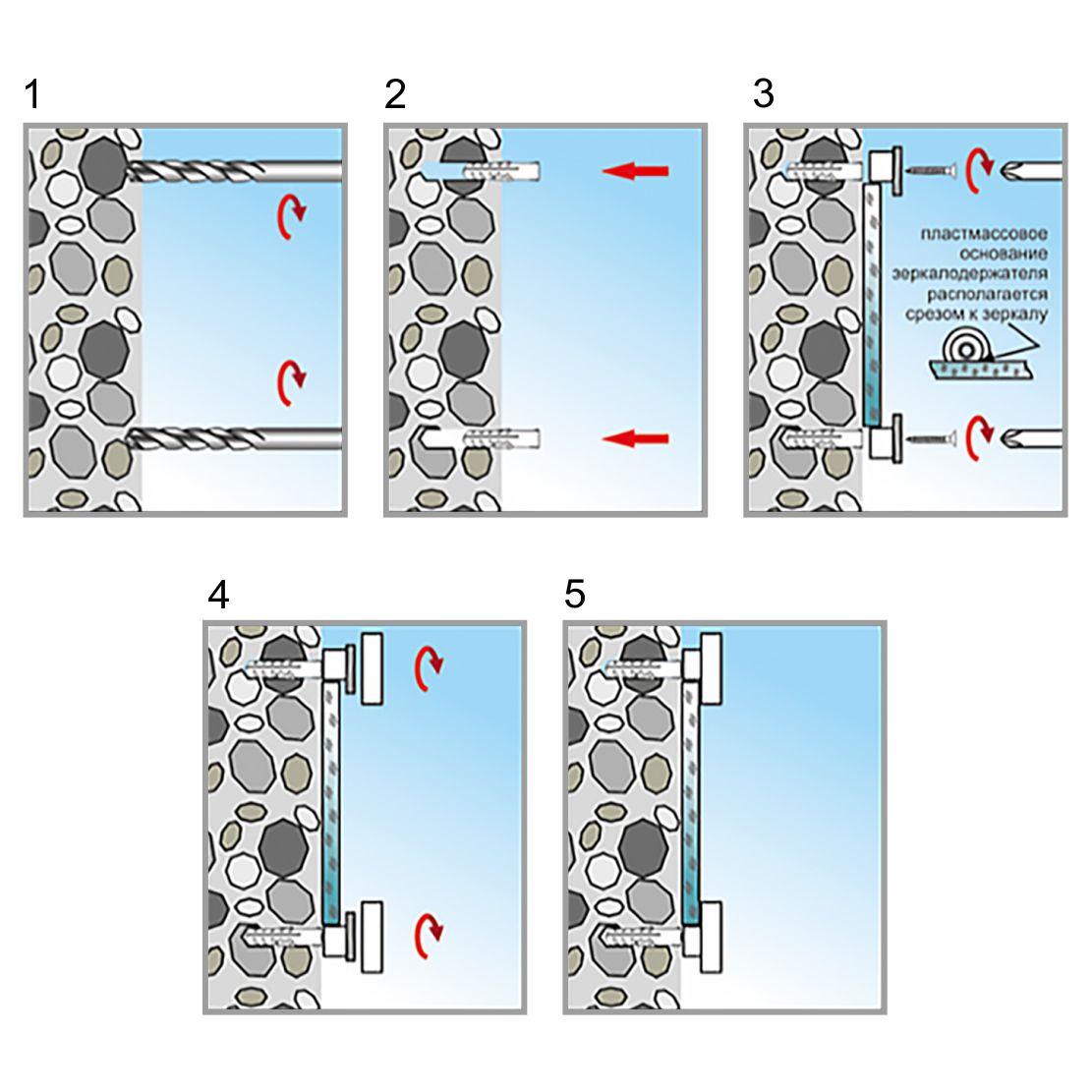 1

2

3

пластмассовое основание зеркалодержателя располагается срезом к зеркалу

4

5