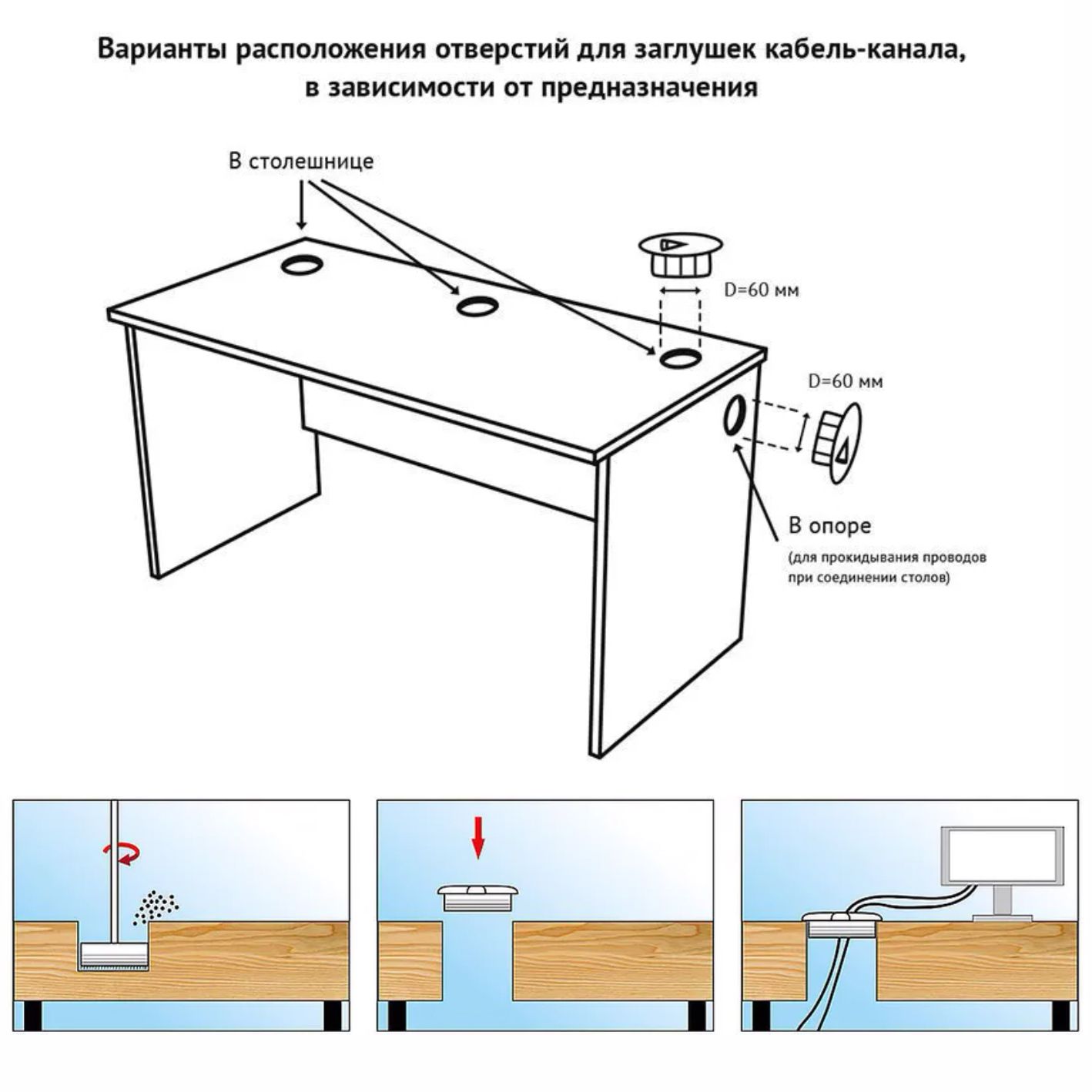 Варианты расположения отверстий для заглушек кабель-канала, в зависимости от предназначения

В столешнице

D=60 мм

D=60 мм

В опоре

(для прокидывания проводов при соединении столов)